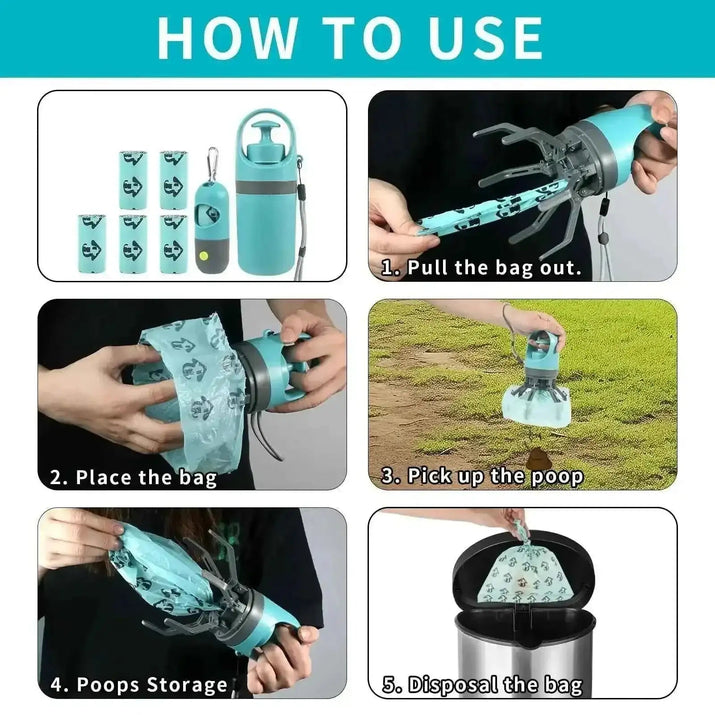 HOW TO USE

1. Pull the bag out.

2. Place the bag

3. Pick up the poop

4. Poops Storage

5. Disposal the bag