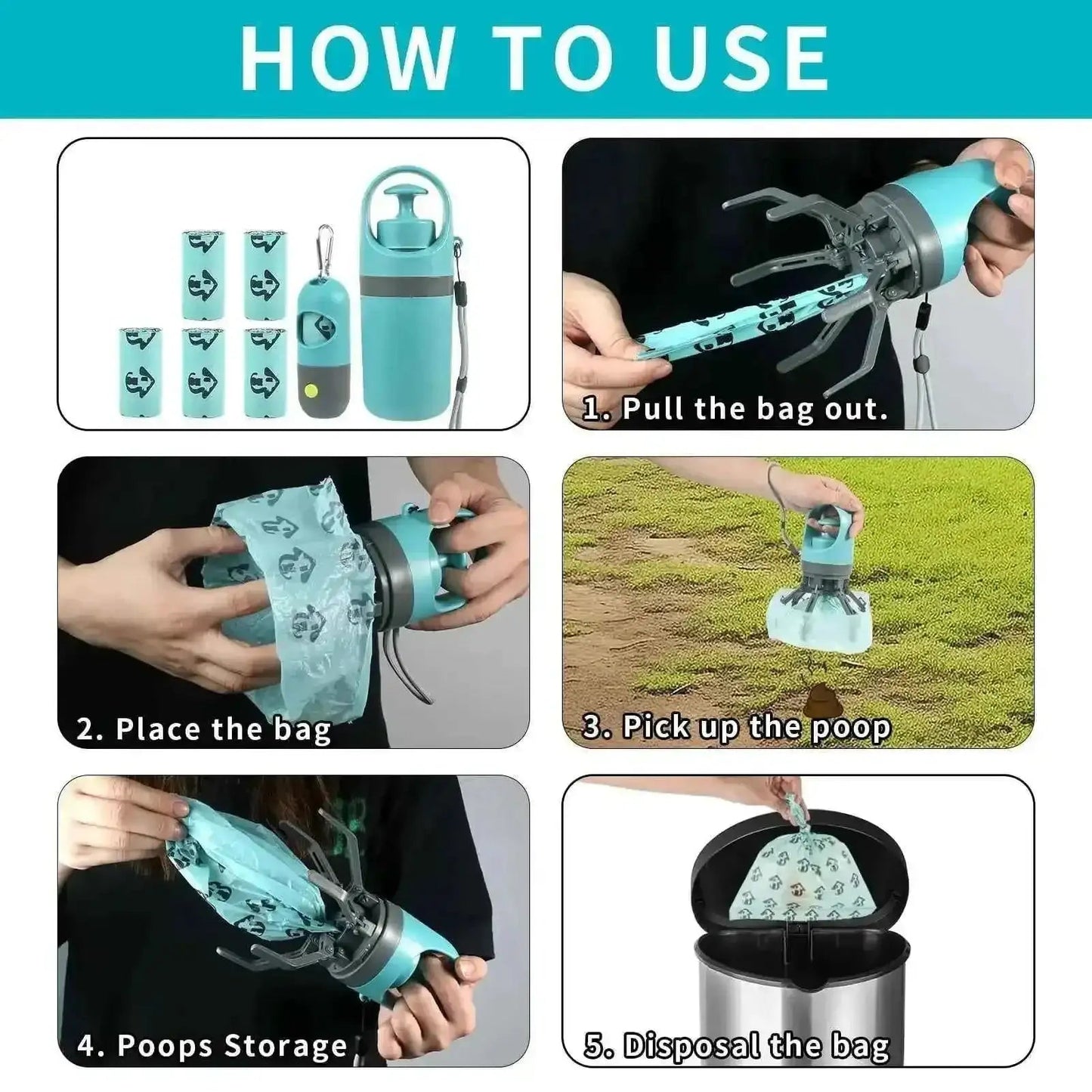 HOW TO USE

1. Pull the bag out.

2. Place the bag

3. Pick up the poop

4. Poops Storage

5. Disposal the bag