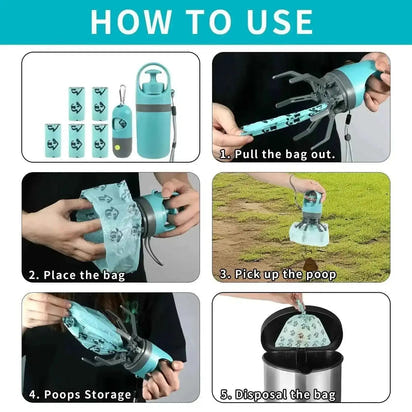 HOW TO USE

1. Pull the bag out.

2. Place the bag

3. Pick up the poop

4. Poops Storage

5. Disposal the bag