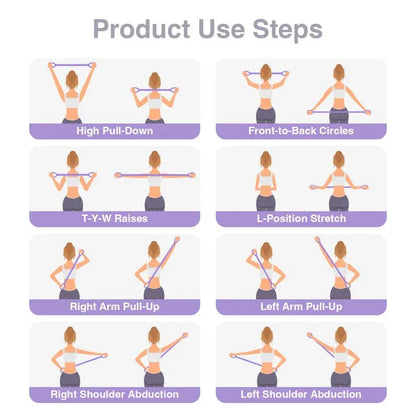 Product Use Steps

High Pull-Down

Front-to-Back Circles

T-Y-W Raises

L-Position Stretch

Right Arm Pull-Up

Left Arm Pull-Up

Right Shoulder Abduction

Left Shoulder Abduction