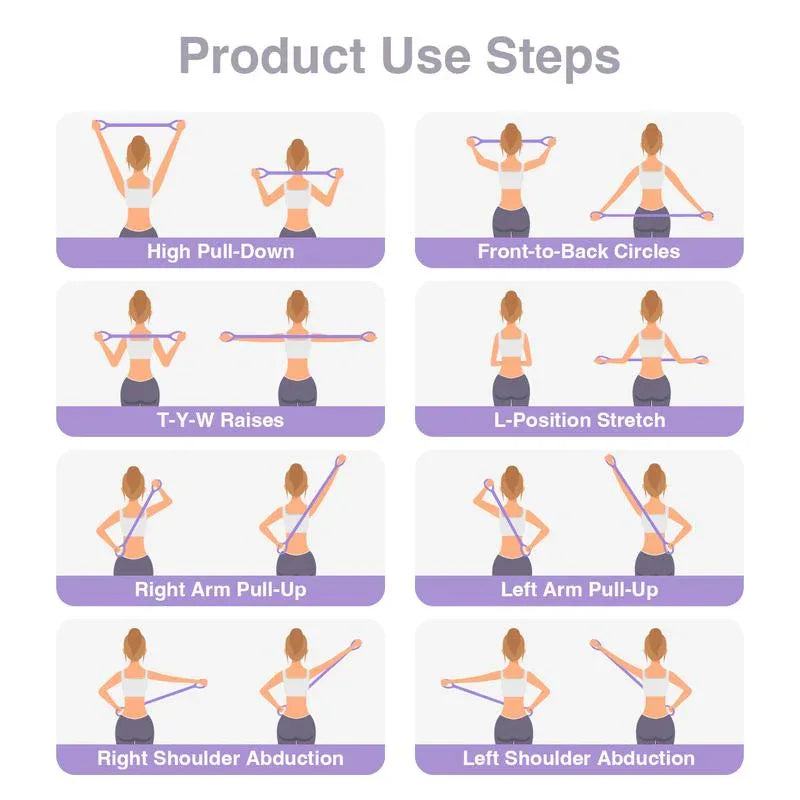 Product Use Steps

High Pull-Down

Front-to-Back Circles

T-Y-W Raises

L-Position Stretch

Right Arm Pull-Up

Left Arm Pull-Up

Right Shoulder Abduction

Left Shoulder Abduction